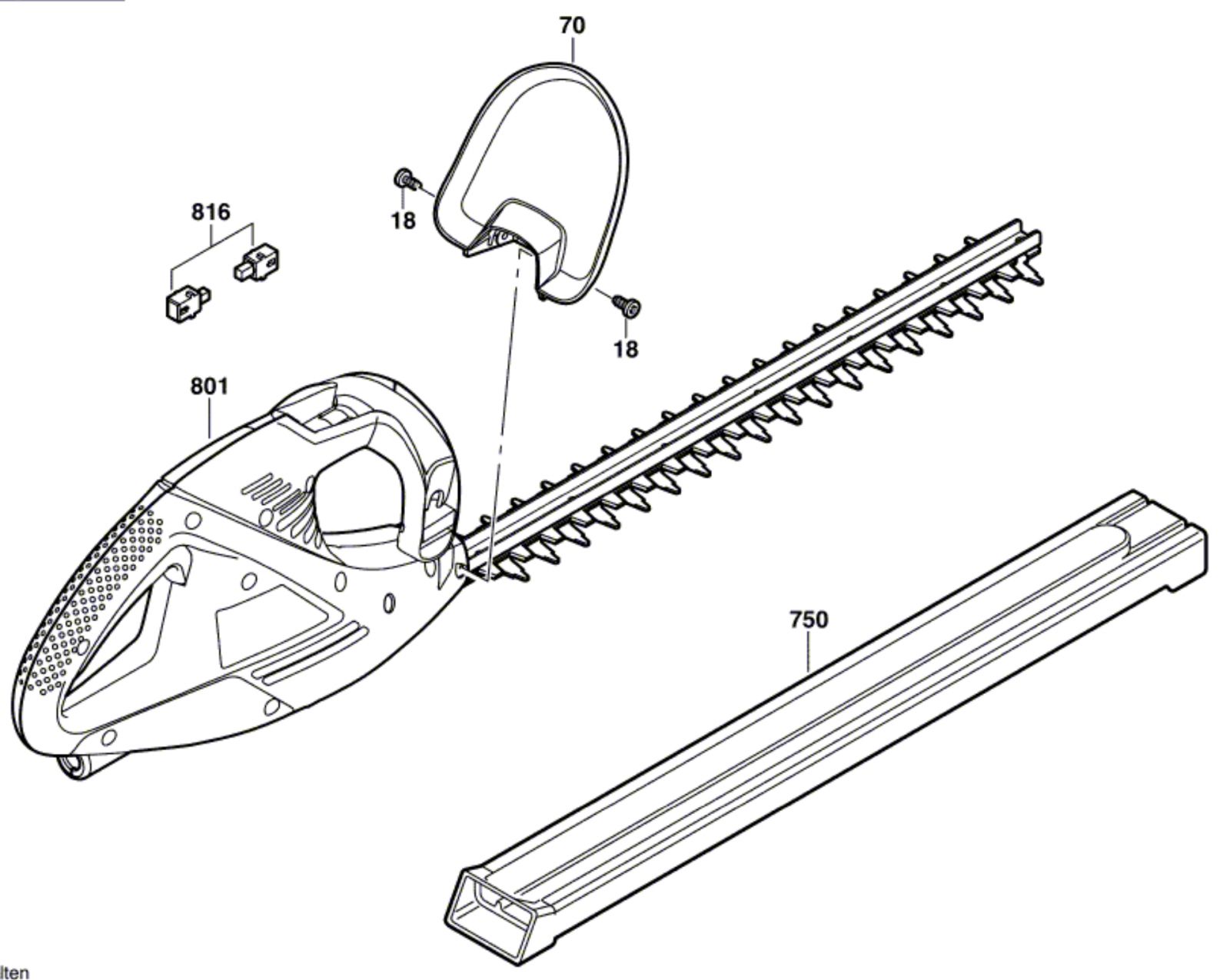 70

816

18

18

801

750

lten